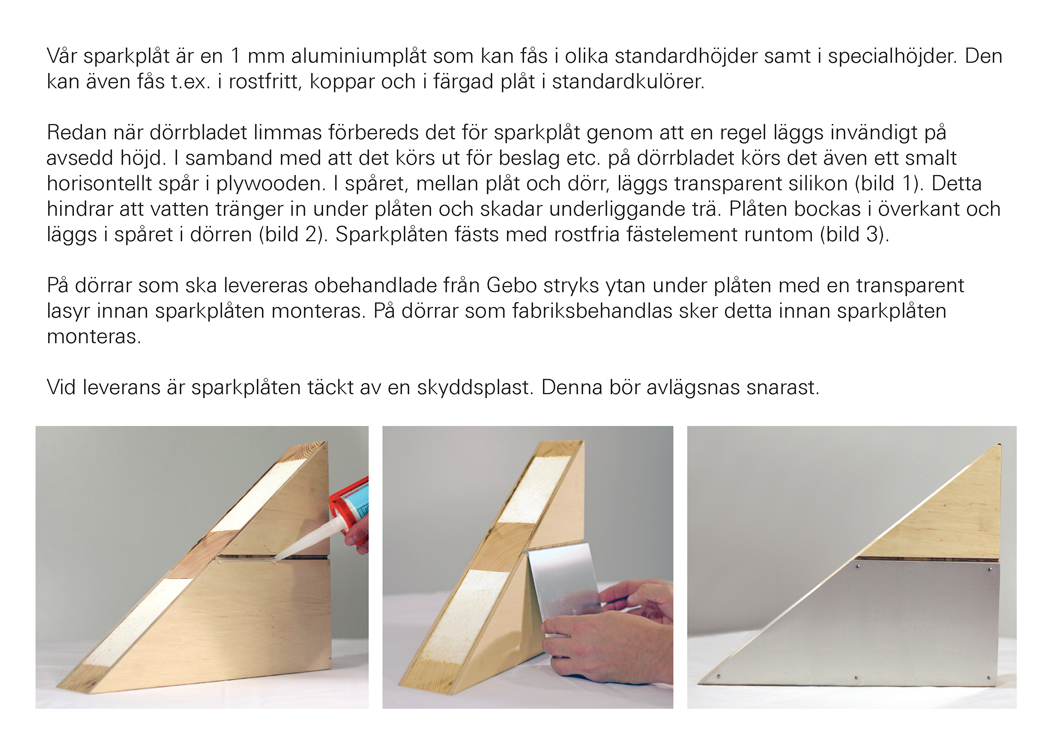 Vår sparkplåt är en 1 mm aluminiumplåt som kan fås i olika standardhöjder samt i specialhöjder. Den kan även fås t.ex. i rostfritt, koppar och i färgad plåt i standardkulörer.

Redan när dörrbladet limmas förbereds det för sparkplåt genom att en regel läggs invändigt på avsedd höjd. I samband med att det körs ut för beslag etc. på dörrbladet körs det även ett smalt horisontellt spår i plywooden. I spåret, mellan plåt och dörr, läggs transparent silikon (bild 1). Detta hindrar att vatten tränger in under plåten och skadar underliggande trä. Plåten bockas i överkant och läggs i spåret i dörren (bild 2). Sparkplåten fästs med rostfria fästelement runtom (bild 3).

På dörrar som ska levereras obehandlade från Gebo stryks ytan under plåten med en transparent lasyr innan sparkplåten monteras. På dörrar som fabriksbehandlas sker detta innan sparkplåten monteras.

Vid leverans är sparkplåten täckt av en skyddsplast. Denna bör avlägsnas snarast.